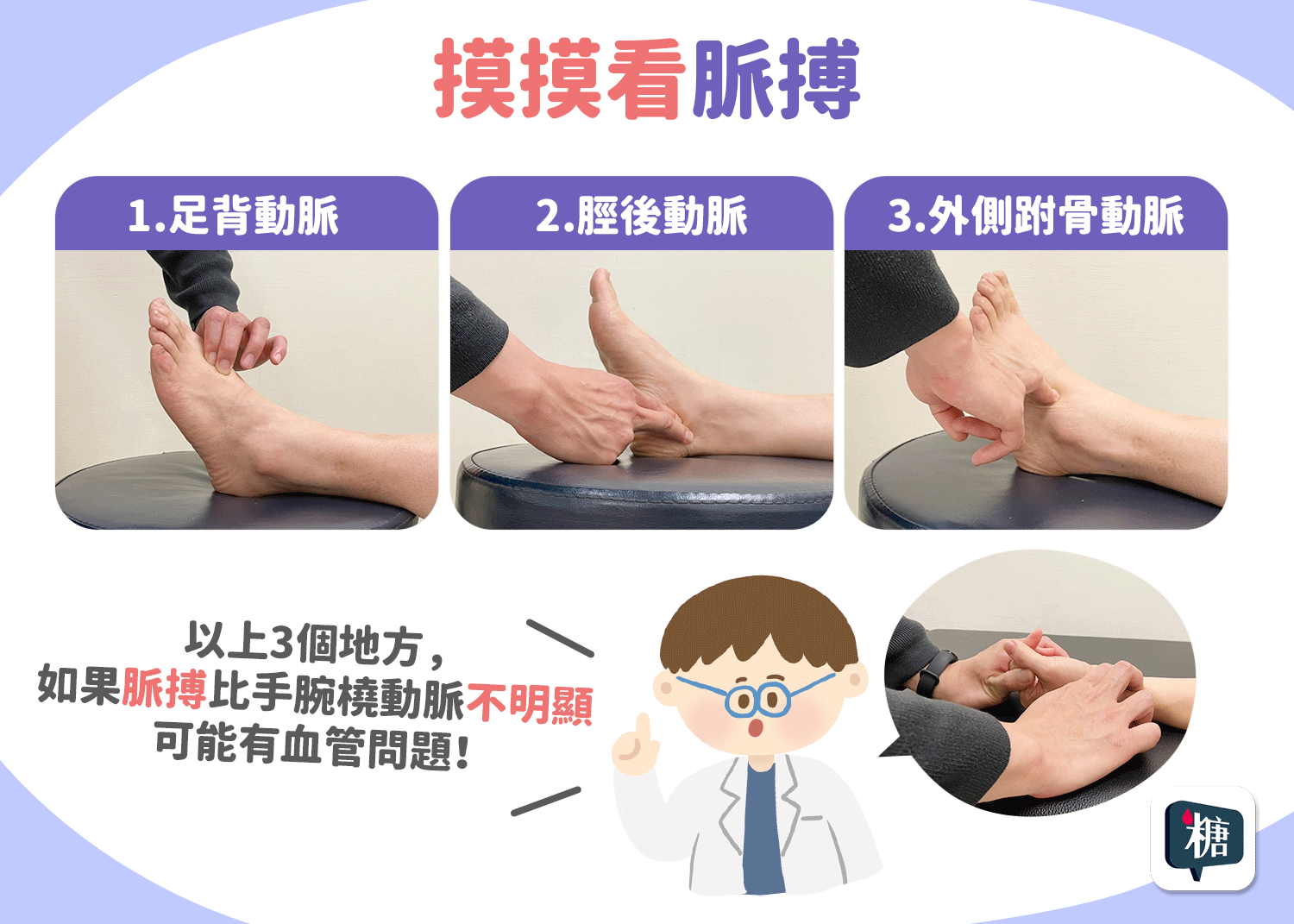 摸摸看脈搏

1.足背動脈

2.脛後動脈

3.外側跗骨動脈

以上3個地方，
如果脈搏比手腕橈動脈不明顯
可能有血管問題！

糖